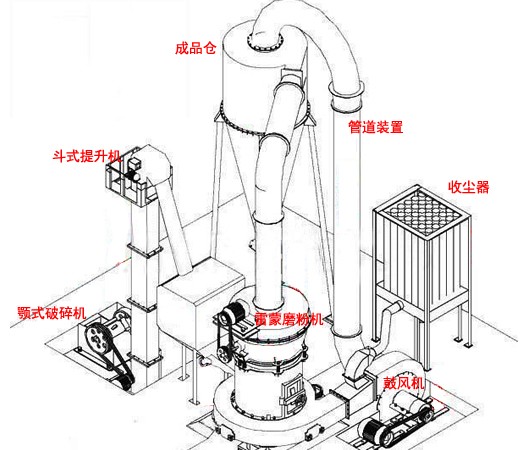 成品仓

管道装置

斗式提升机

收尘器

颚式破碎机

雷蒙磨粉机

鼓风机